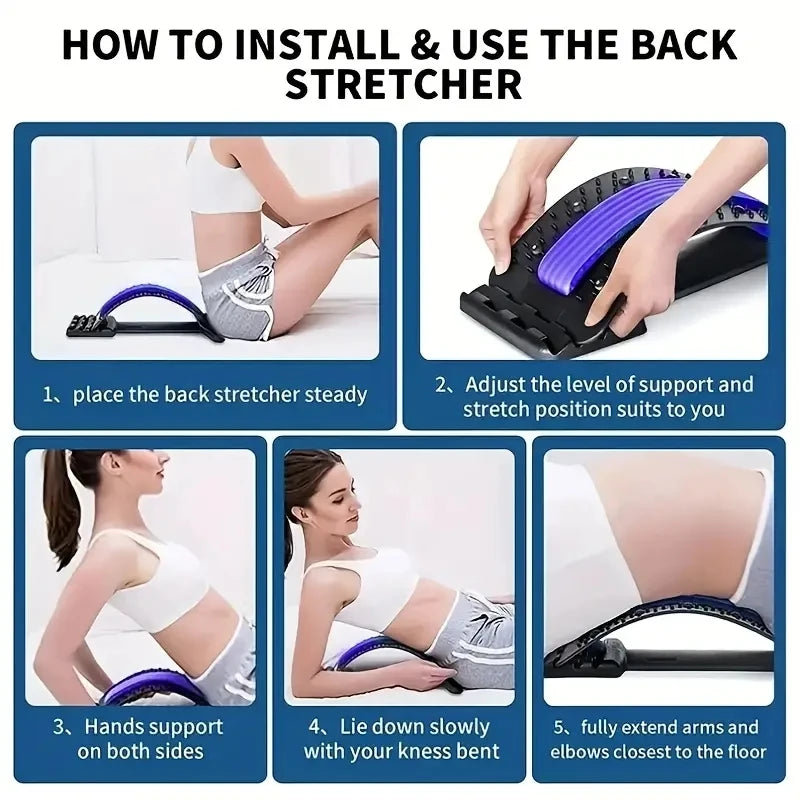 HOW TO INSTALL & USE THE BACK STRETCHER

1、place the back stretcher steady

2、Adjust the level of support and stretch position suits to you

3、Hands support on both sides

4、Lie down slowly with your kness bent

5、fully extend arms and elbows closest to the floor